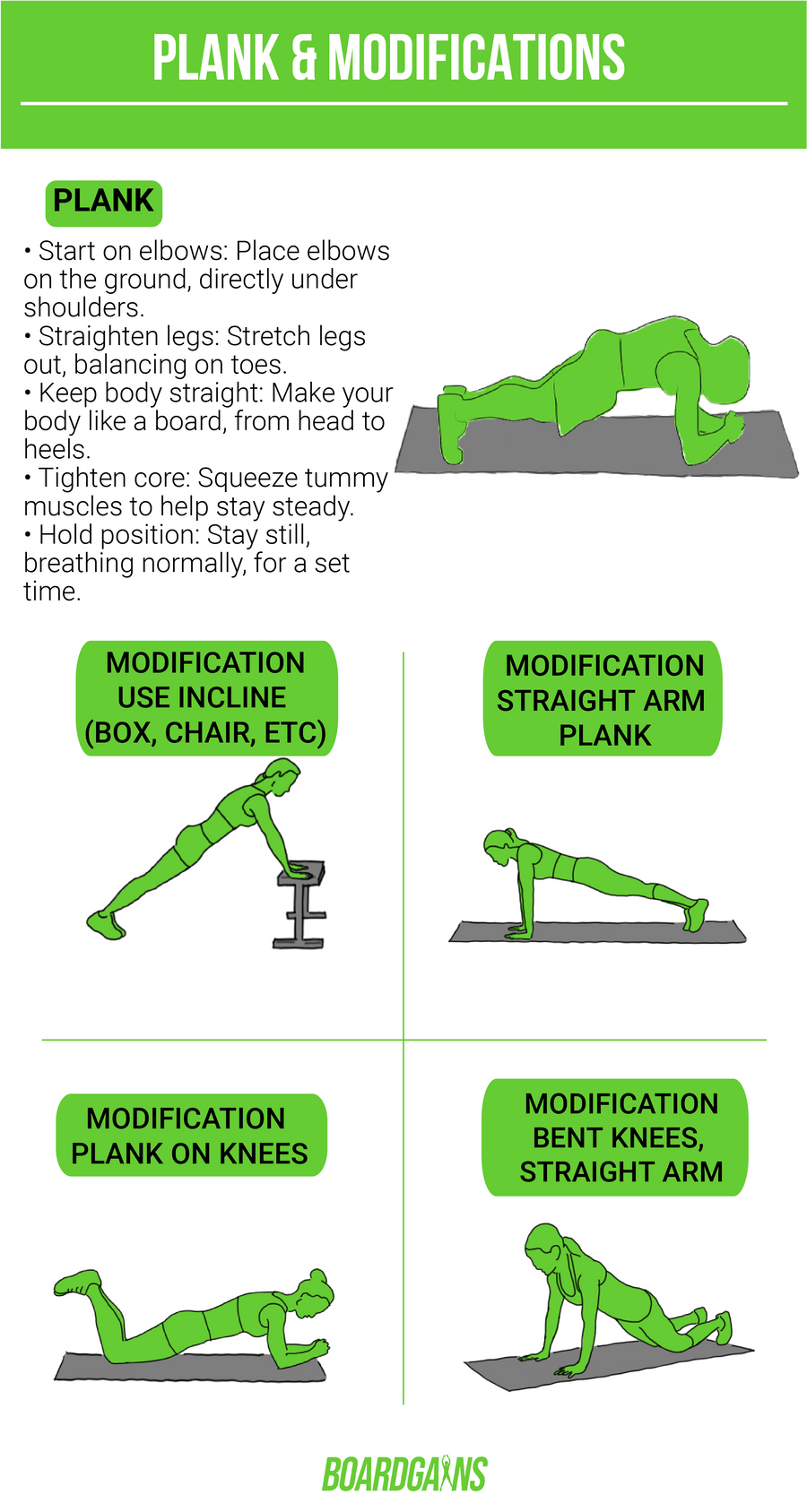 PLANK & MODIFICATIONS

PLANK

• Start on elbows: Place elbows on the ground, directly under shoulders.
• Straighten legs: Stretch legs out, balancing on toes.
• Keep body straight: Make your body like a board, from head to heels.
• Tighten core: Squeeze tummy muscles to help stay steady.
• Hold position: Stay still, breathing normally, for a set time.

MODIFICATION USE INCLINE (BOX, CHAIR, ETC)

MODIFICATION STRAIGHT ARM PLANK

MODIFICATION PLANK ON KNEES

MODIFICATION BENT KNEES, STRAIGHT ARM

BOARDGAINS