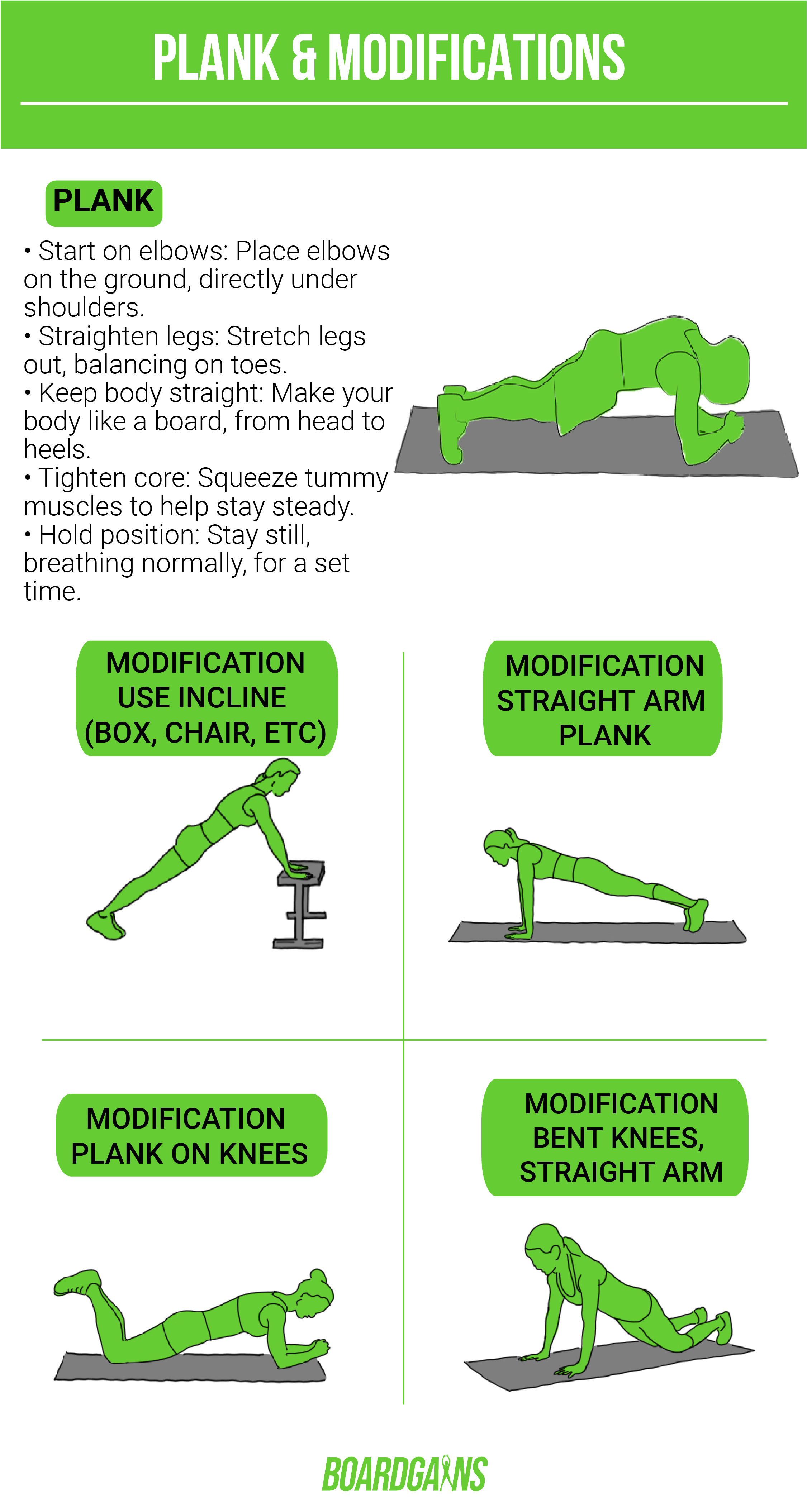 PLANK & MODIFICATIONS

PLANK

• Start on elbows: Place elbows on the ground, directly under shoulders.
• Straighten legs: Stretch legs out, balancing on toes.
• Keep body straight: Make your body like a board, from head to heels.
• Tighten core: Squeeze tummy muscles to help stay steady.
• Hold position: Stay still, breathing normally, for a set time.

MODIFICATION USE INCLINE (BOX, CHAIR, ETC)

MODIFICATION STRAIGHT ARM PLANK

MODIFICATION PLANK ON KNEES

MODIFICATION BENT KNEES, STRAIGHT ARM

BOARDGAINS