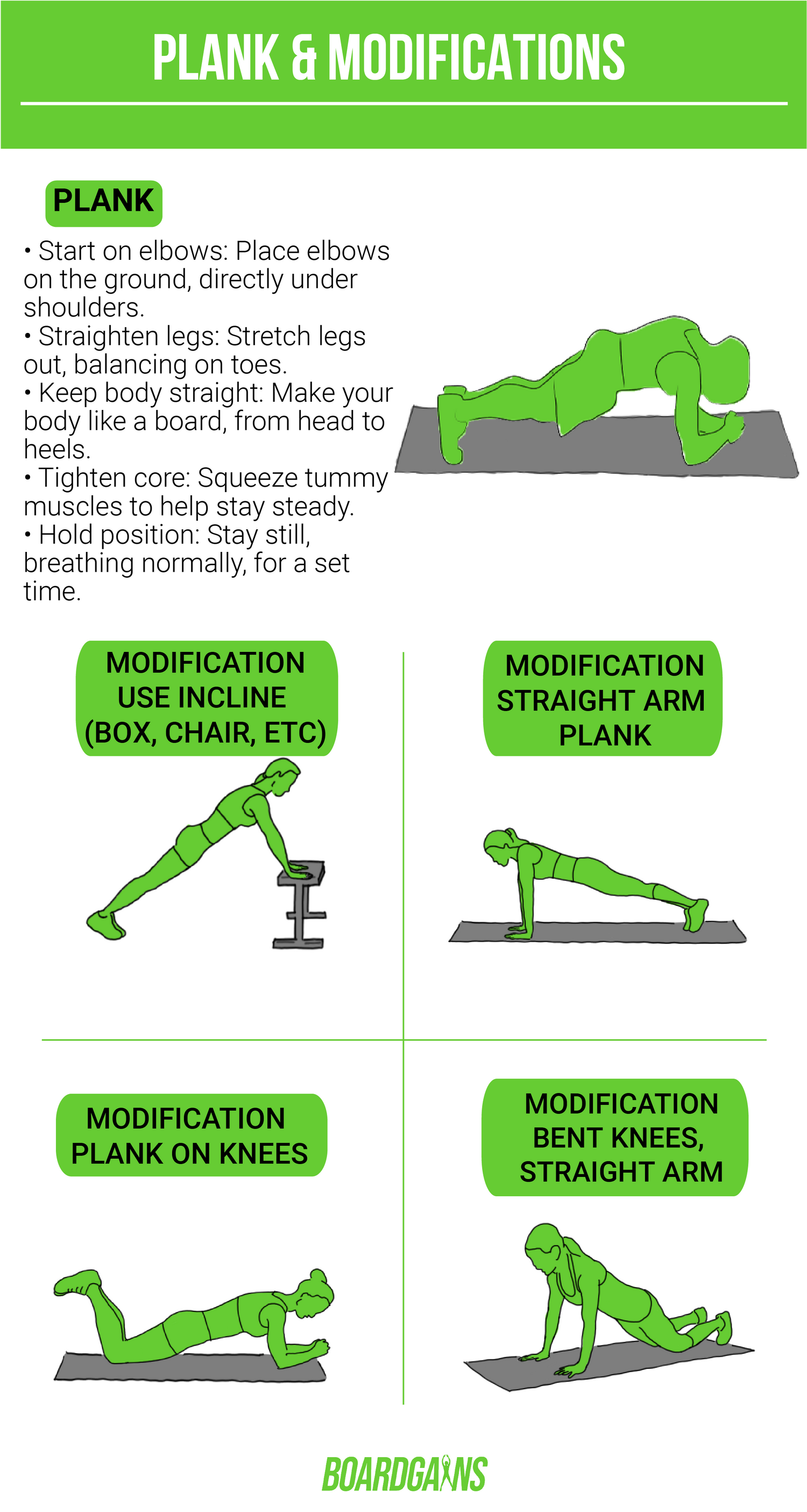 PLANK & MODIFICATIONS

PLANK

• Start on elbows: Place elbows on the ground, directly under shoulders.
• Straighten legs: Stretch legs out, balancing on toes.
• Keep body straight: Make your body like a board, from head to heels.
• Tighten core: Squeeze tummy muscles to help stay steady.
• Hold position: Stay still, breathing normally, for a set time.

MODIFICATION USE INCLINE (BOX, CHAIR, ETC)

MODIFICATION STRAIGHT ARM PLANK

MODIFICATION PLANK ON KNEES

MODIFICATION BENT KNEES, STRAIGHT ARM

BOARDGAINS